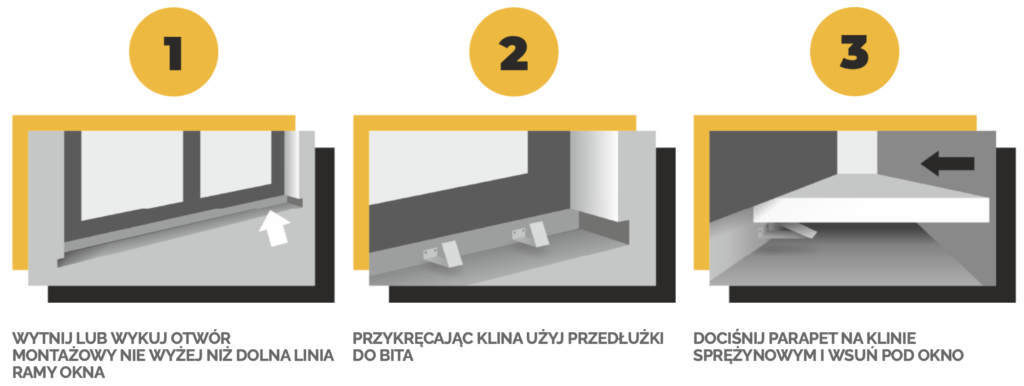 1

WYTNIJ LUB WYKUJ OTWÓR MONTAŻOWY NIE WYŻEJ NIŻ DOLNA LINIA RAMY OKNA

2

PRZYKRĘCAJĄC KLINA UŻYJ PRZEDŁUŻKI DO BITA

3

DOCIŚNIJ PARAPET NA KLINIE SPRĘŻYNOWYM I WSUŃ POD OKNO